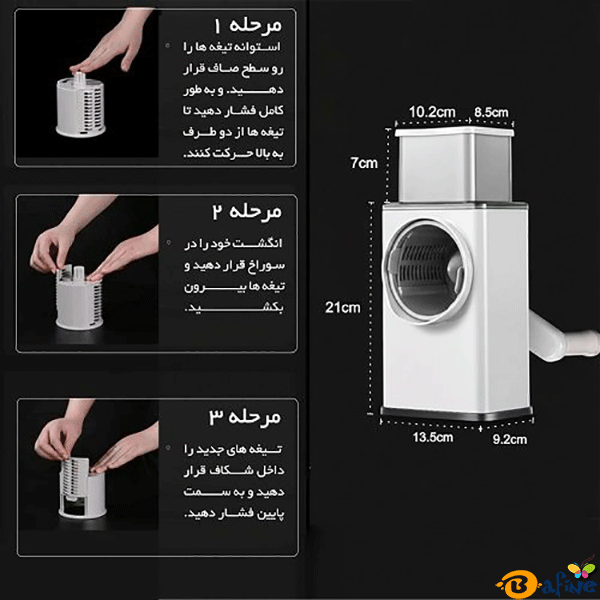 مرحله ۱

استوانه تیغه ها را رو سطح صاف قرار دهید. و به طور کامل فشار دهید تا تیغه ها از دو طرف به بالا حرکت کنند.

مرحله ۲

انگشت خود را در سوراخ قرار دهید و تیغه ها بیرون بکشید.

مرحله ۳

تیغه های جدید را داخل شکاف قرار دهید و به سمت پایین فشار دهید.

10.2cm
8.5cm
7cm
21cm
13.5cm
9.2cm

Bafine